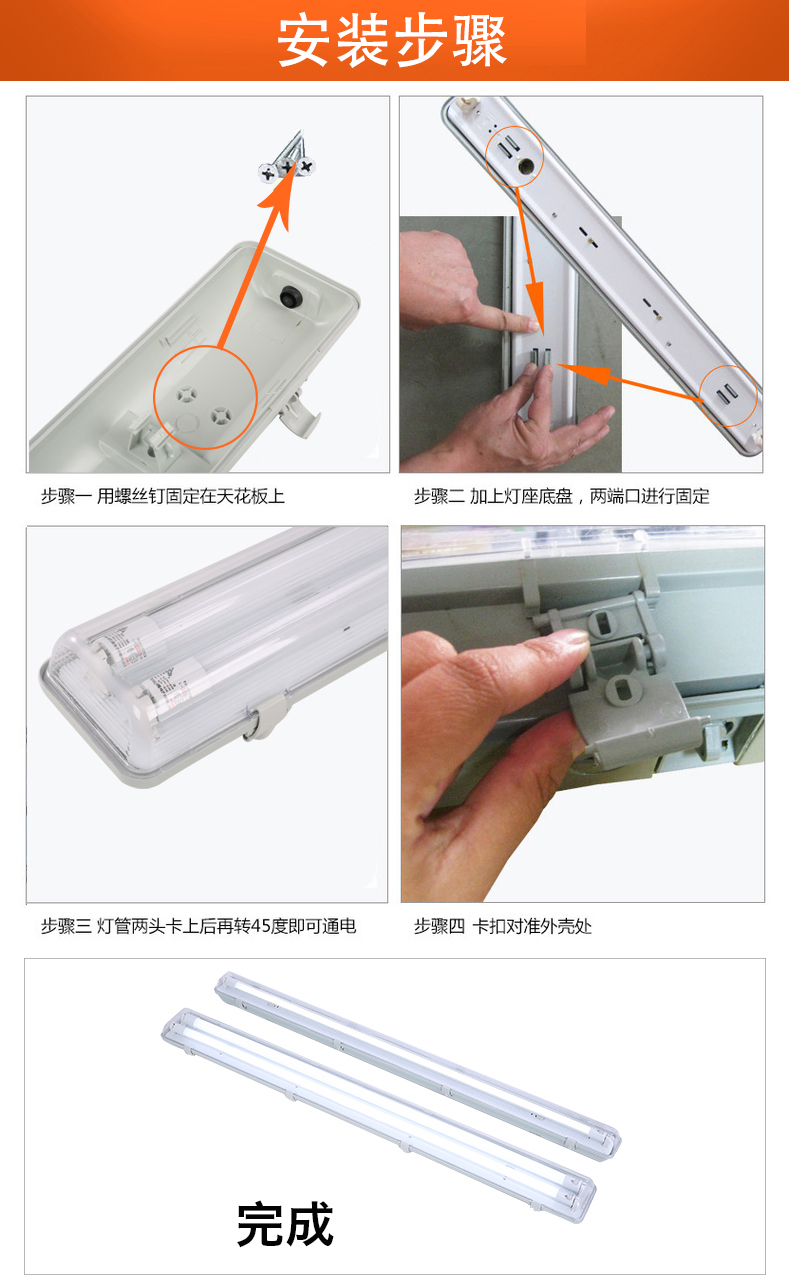 安装步骤

步骤一 用螺丝钉固定在天花板上

步骤二 加上灯座底盘，两端口进行固定

步骤三 灯管两头卡上后再转45度即可通电

步骤四 卡扣对准外壳处

完成